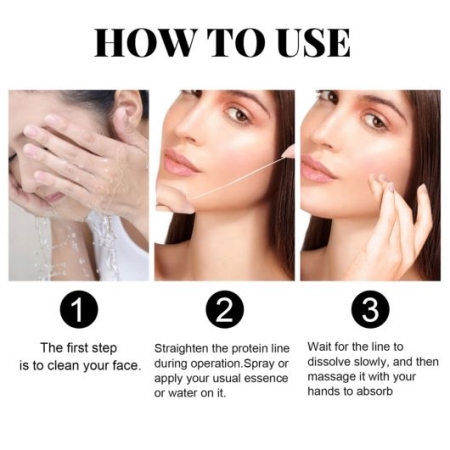 HOW TO USE

1

The first step is to clean your face.

2

Straighten the protein line during operation.Spray or apply your usual essence or water on it.

3

Wait for the line to dissolve slowly, and then massage it with your hands to absorb